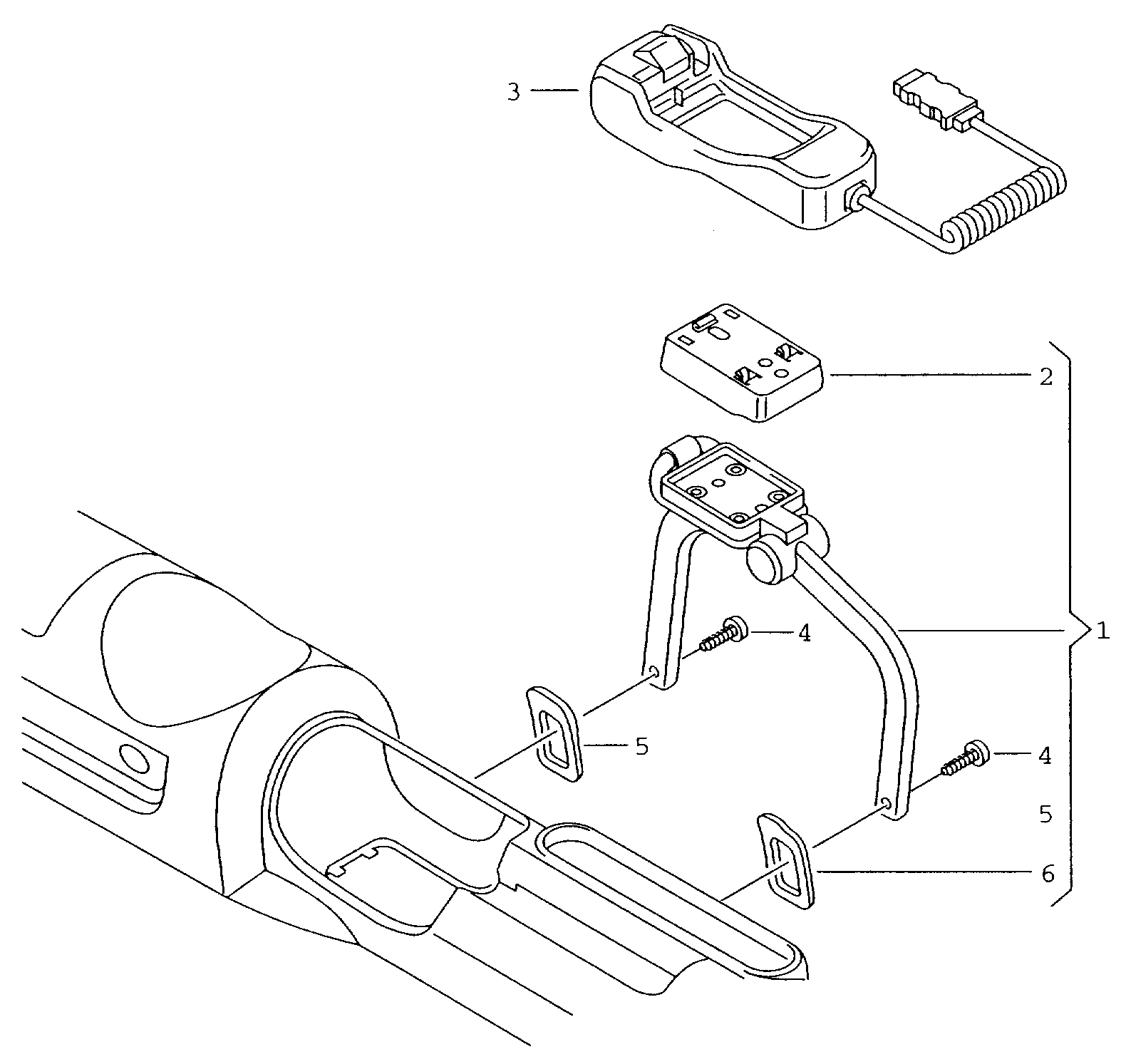 3

2

4

1

5

4

5

6