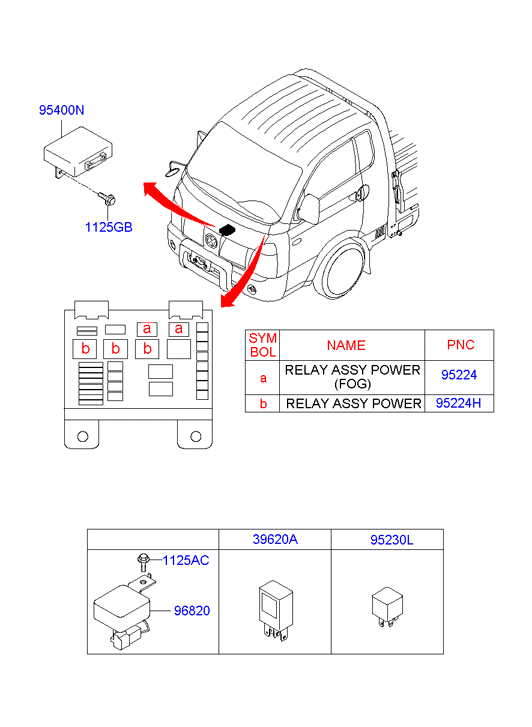 95400N

1125GB

a a
b b b

| SYM BOL | NAME | PNC |
|---|---|---|
| a | RELAY ASSY POWER (FOG) | 95224 |
| b | RELAY ASSY POWER | 95224H |

| | 39620A | 95230L |
|---|---|---|
| 1125AC 96820 | | |