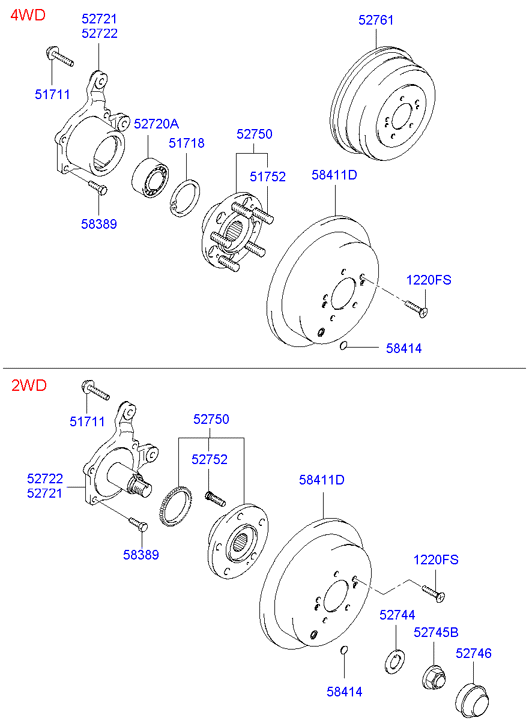 4WD

52721
52722

52761

51711

52720A

51718

52750

51752

58411D

58389

1220FS

58414

2WD

51711

52750

52752

52722
52721

58411D

58389

1220FS

52744

52745B

52746

58414