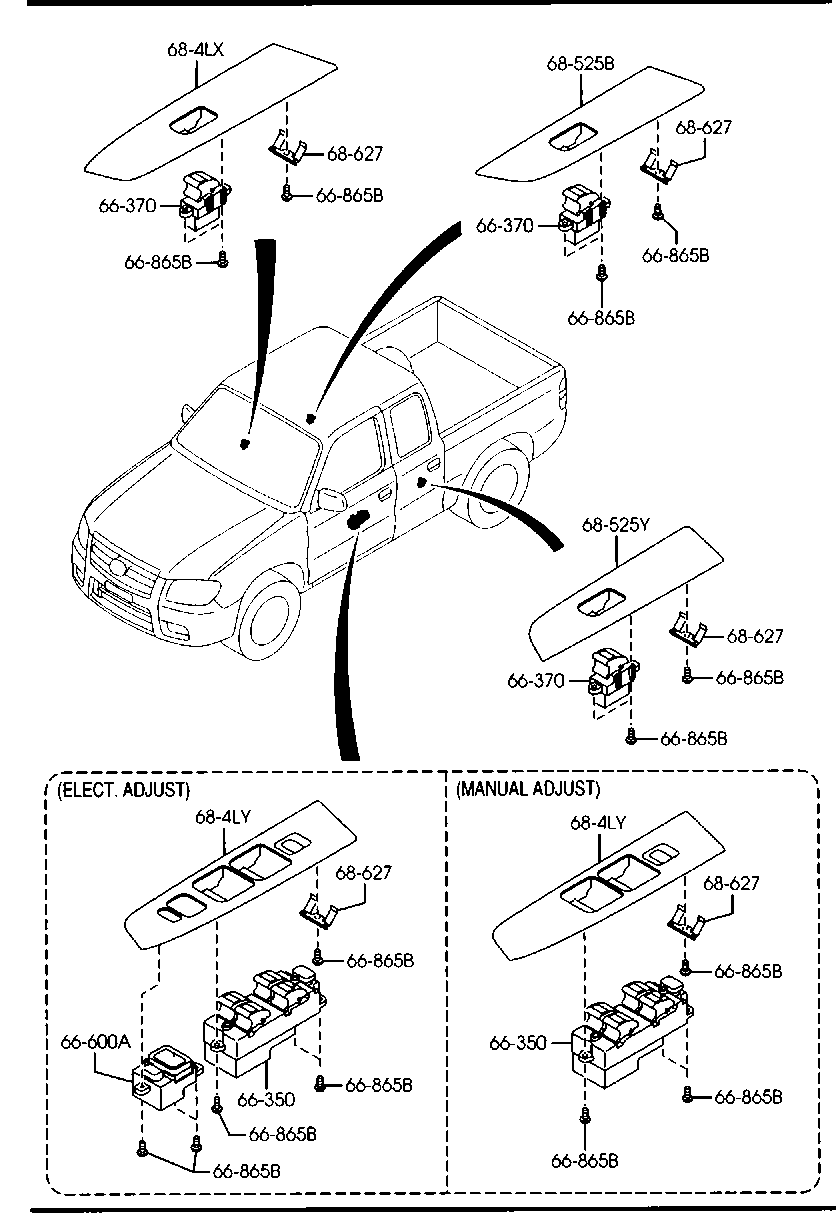 68-4LX
68-627
66-370
66-865B
66-865B

68-525B
68-627
66-370
66-865B
66-865B

68-525Y
68-627
66-370
66-865B
66-865B

(ELECT. ADJUST)
68-4LY
68-627
66-865B
66-600A
66-350
66-865B
66-865B
66-865B

(MANUAL ADJUST)
68-4LY
68-627
66-865B
66-350
66-865B
66-865B