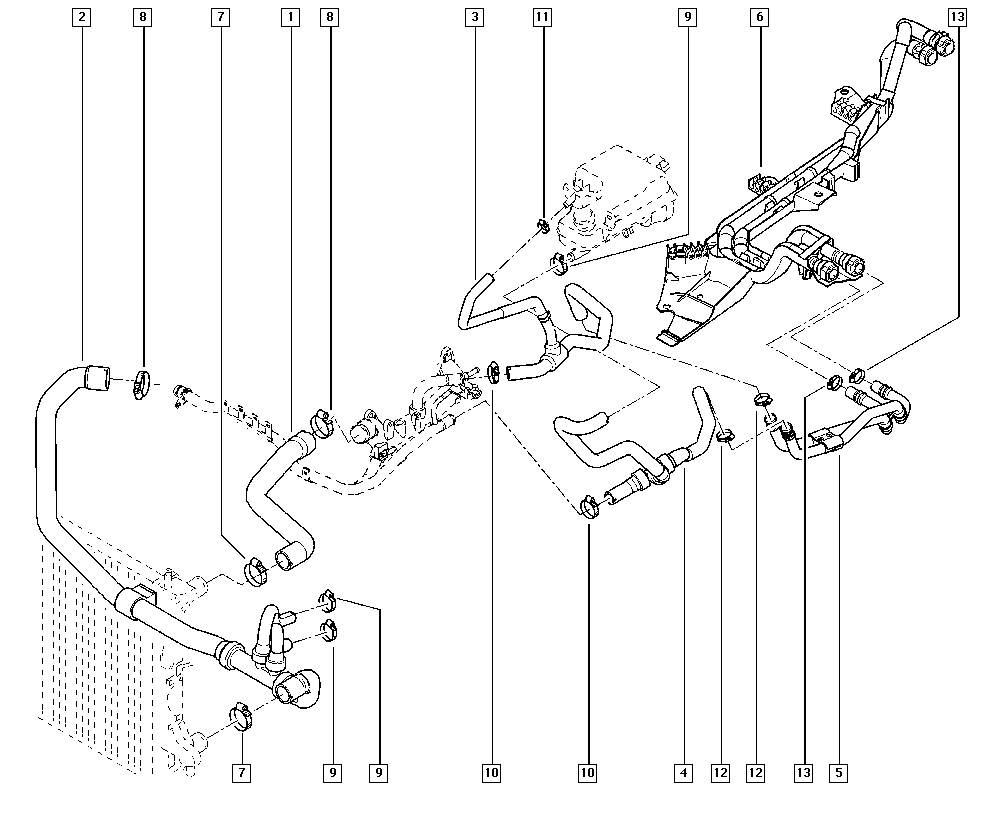 2 8 7 1 8 3 11 9 6 13

7 9 9 10 10 4 12 12 13 5