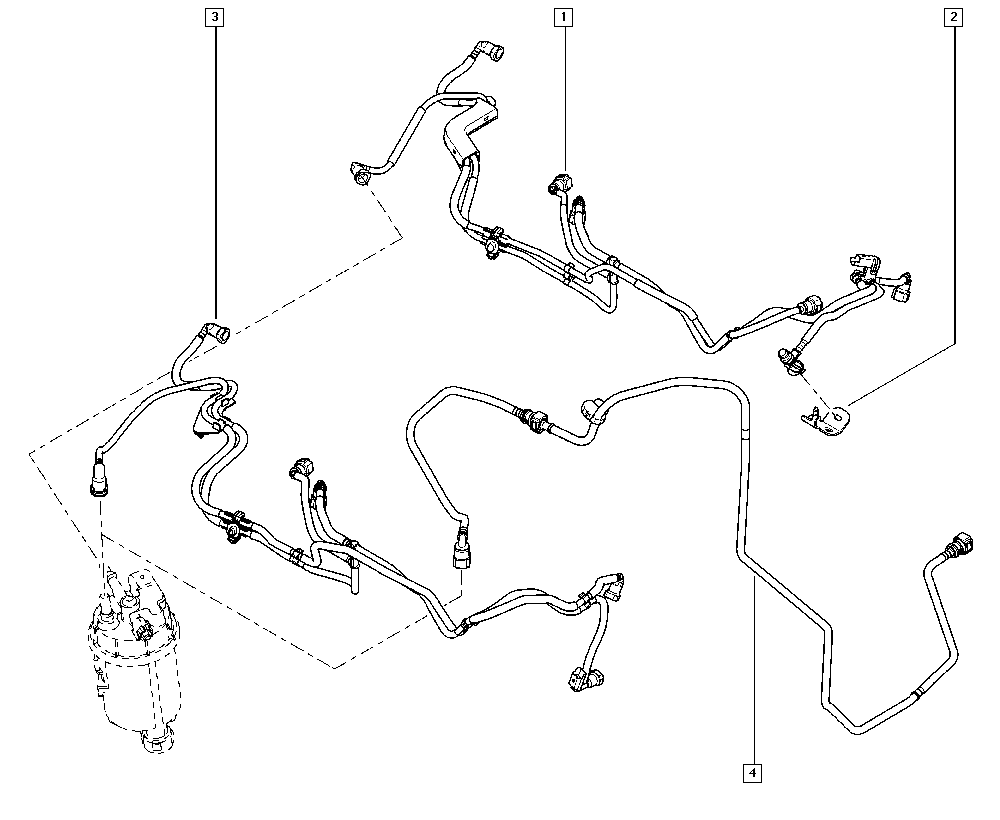 3
1
2
4