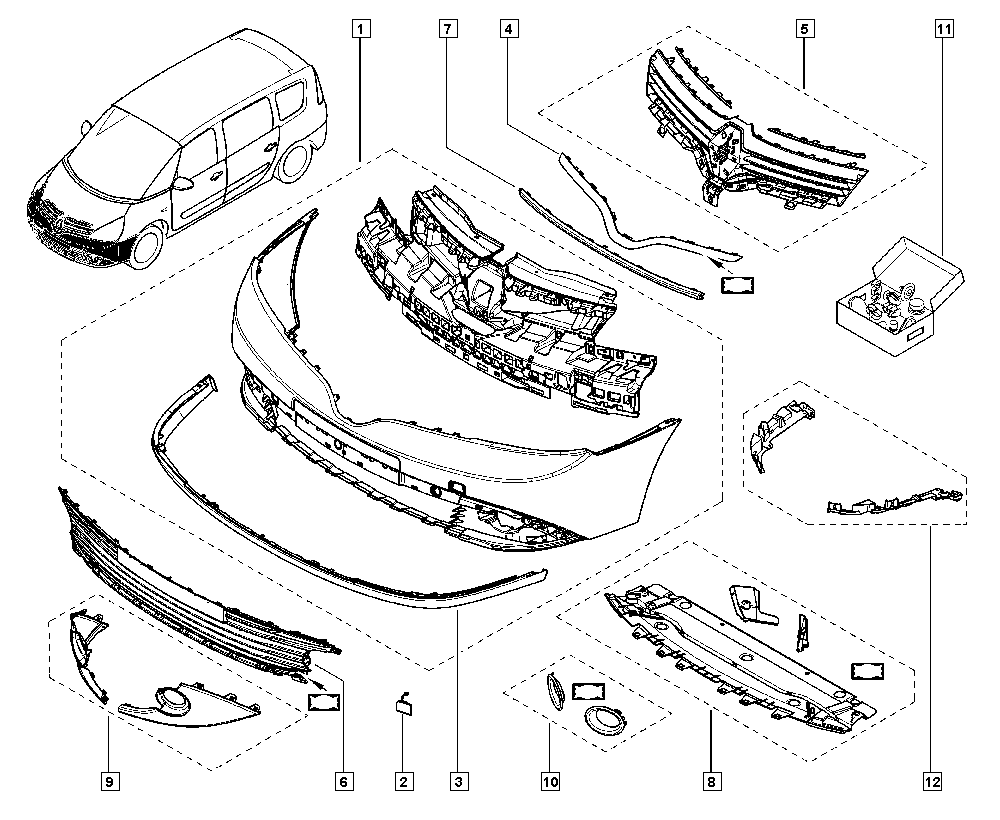 1
7
4
5
11
9
6
2
3
10
8
12