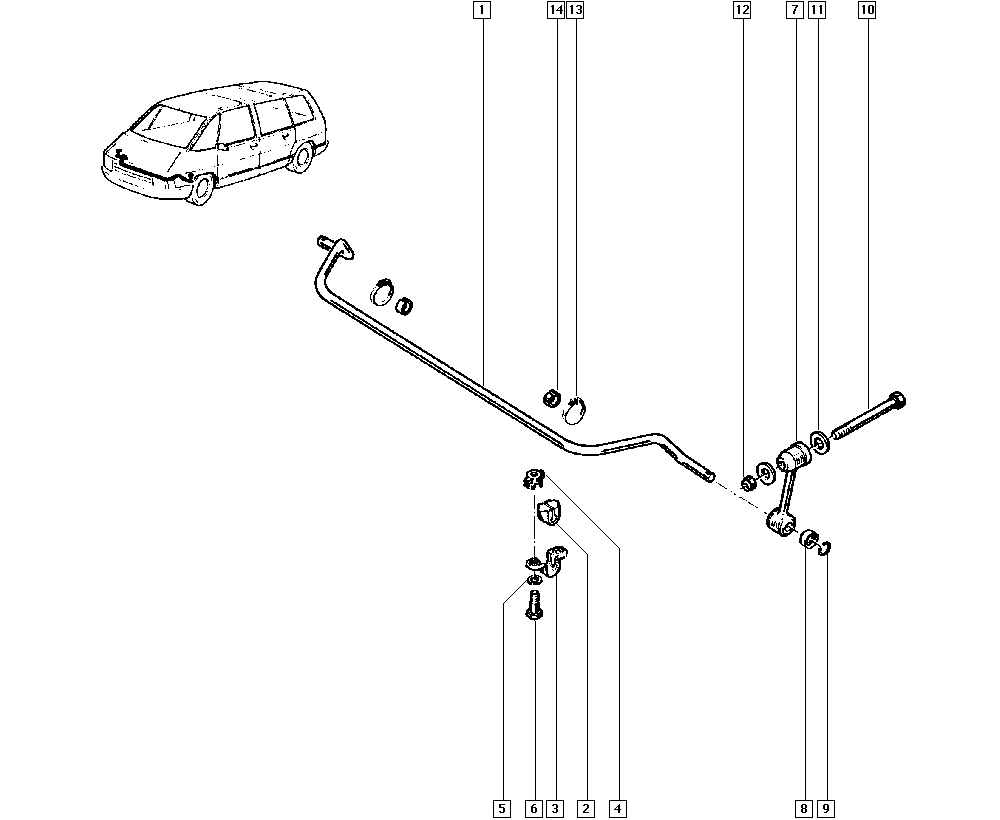 1
14 13
12
7 11
10
5 6 3 2 4
8 9