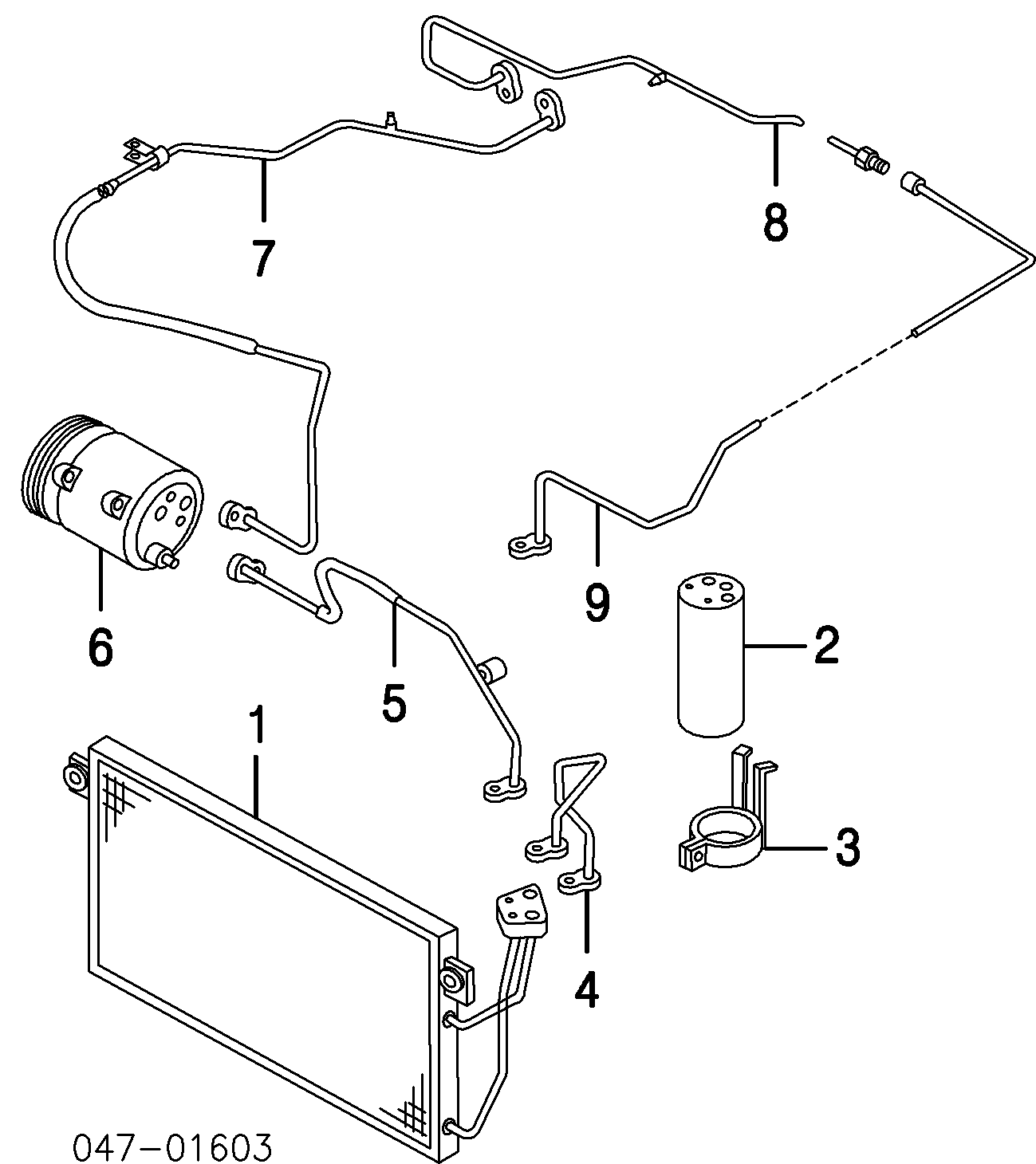 8
7
9
6
2
5
1
3
4
047-01603