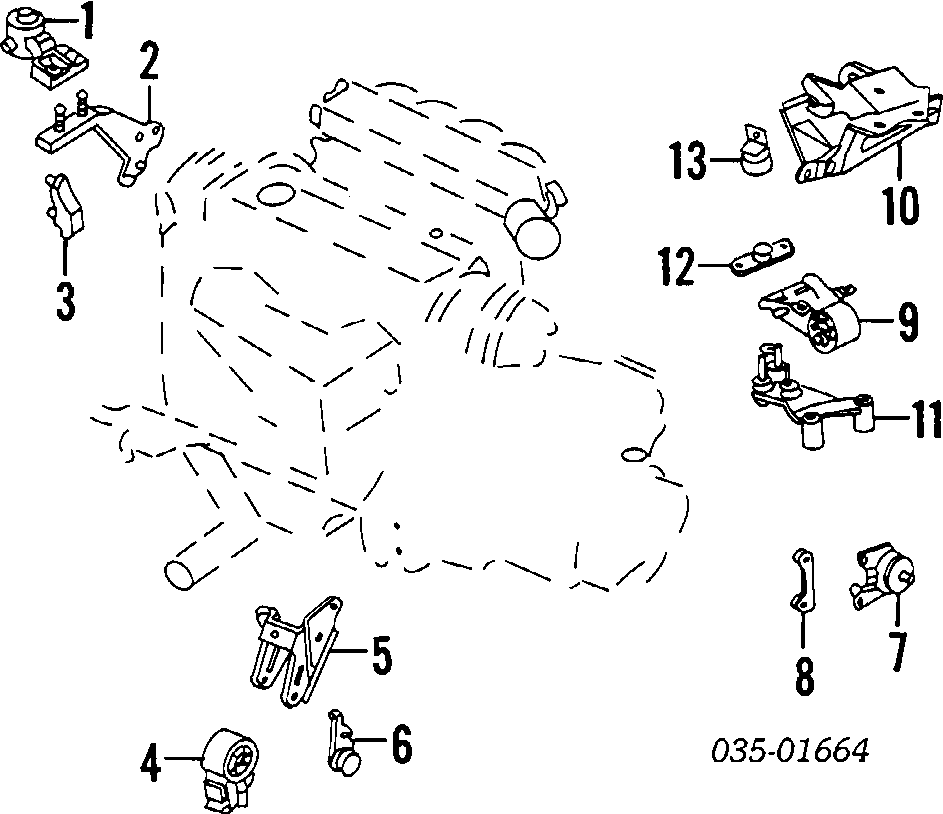 1
2
3
13
10
12
9
11
5
8
7
4
6
035-01664