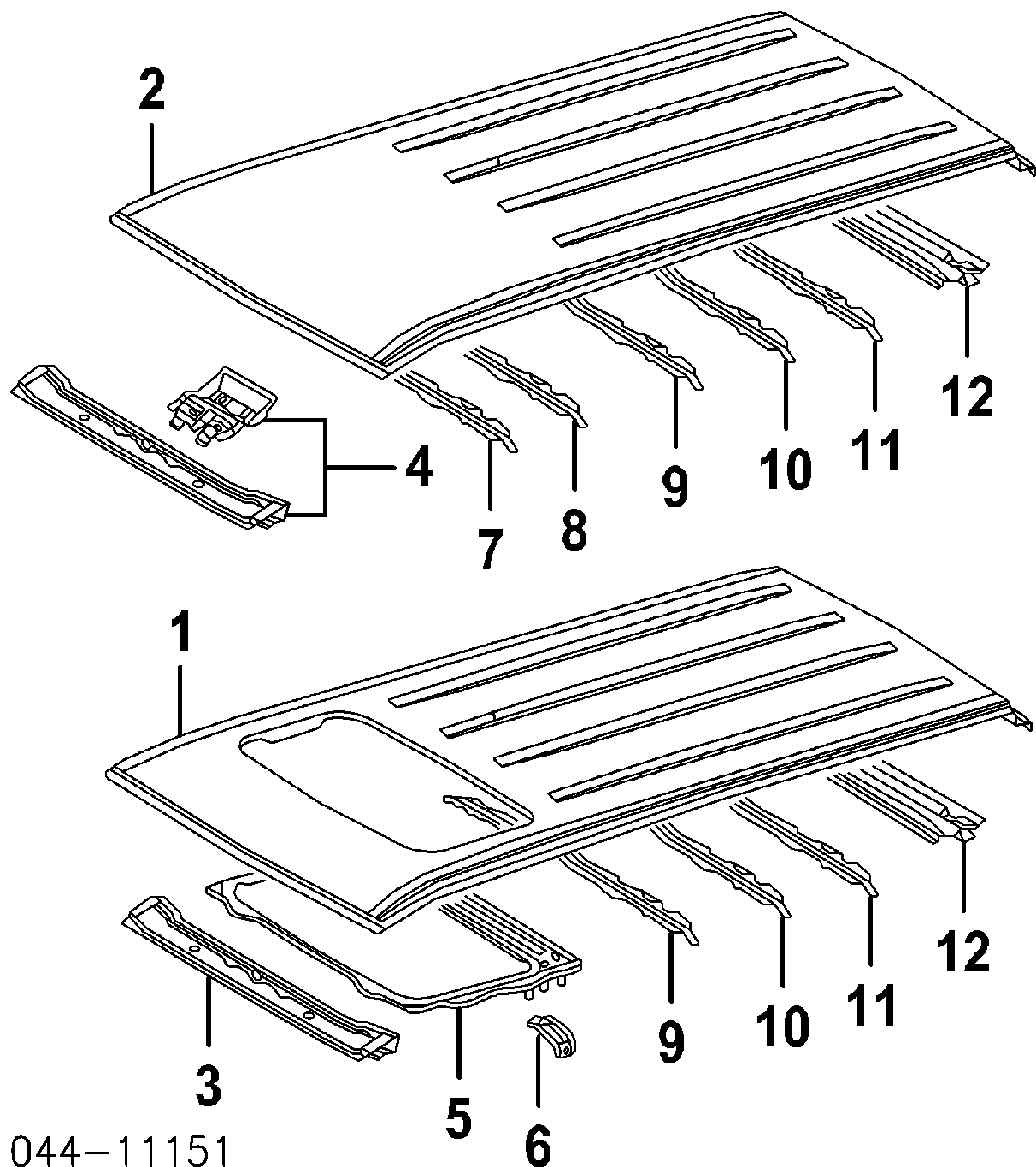 2
4
7
8
9
10
11
12
1
3
5
6
9
10
11
12
044-11151