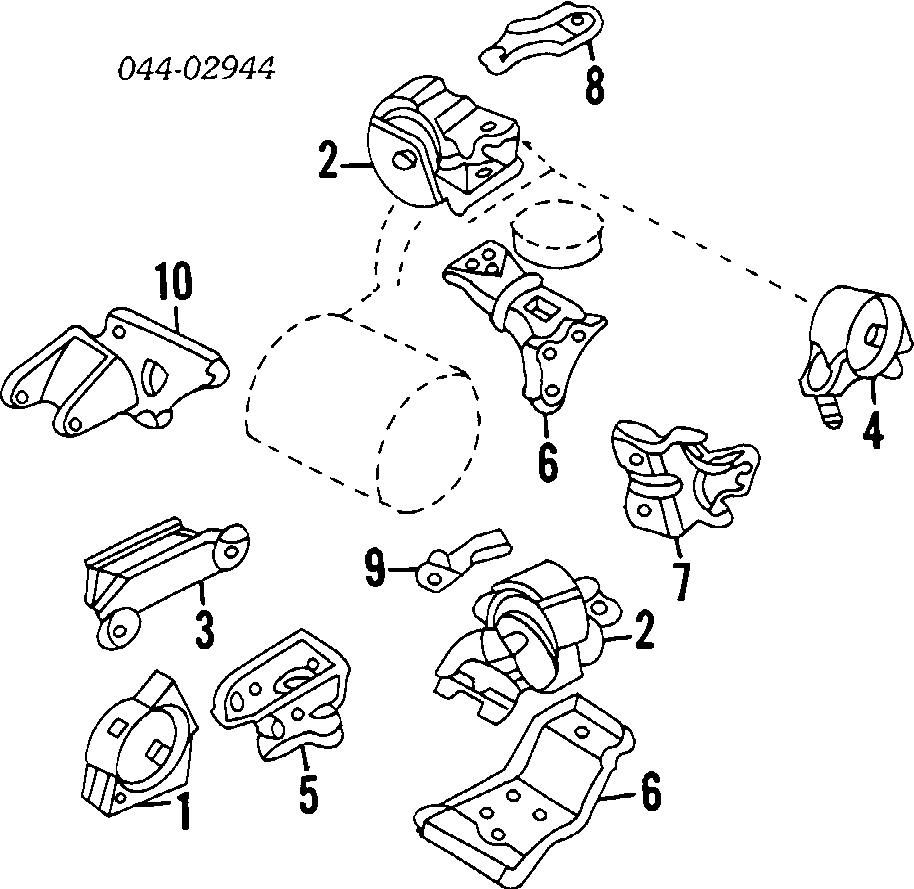 044-02944

8

2

10

4

6

7

9

3

2

5

1

6